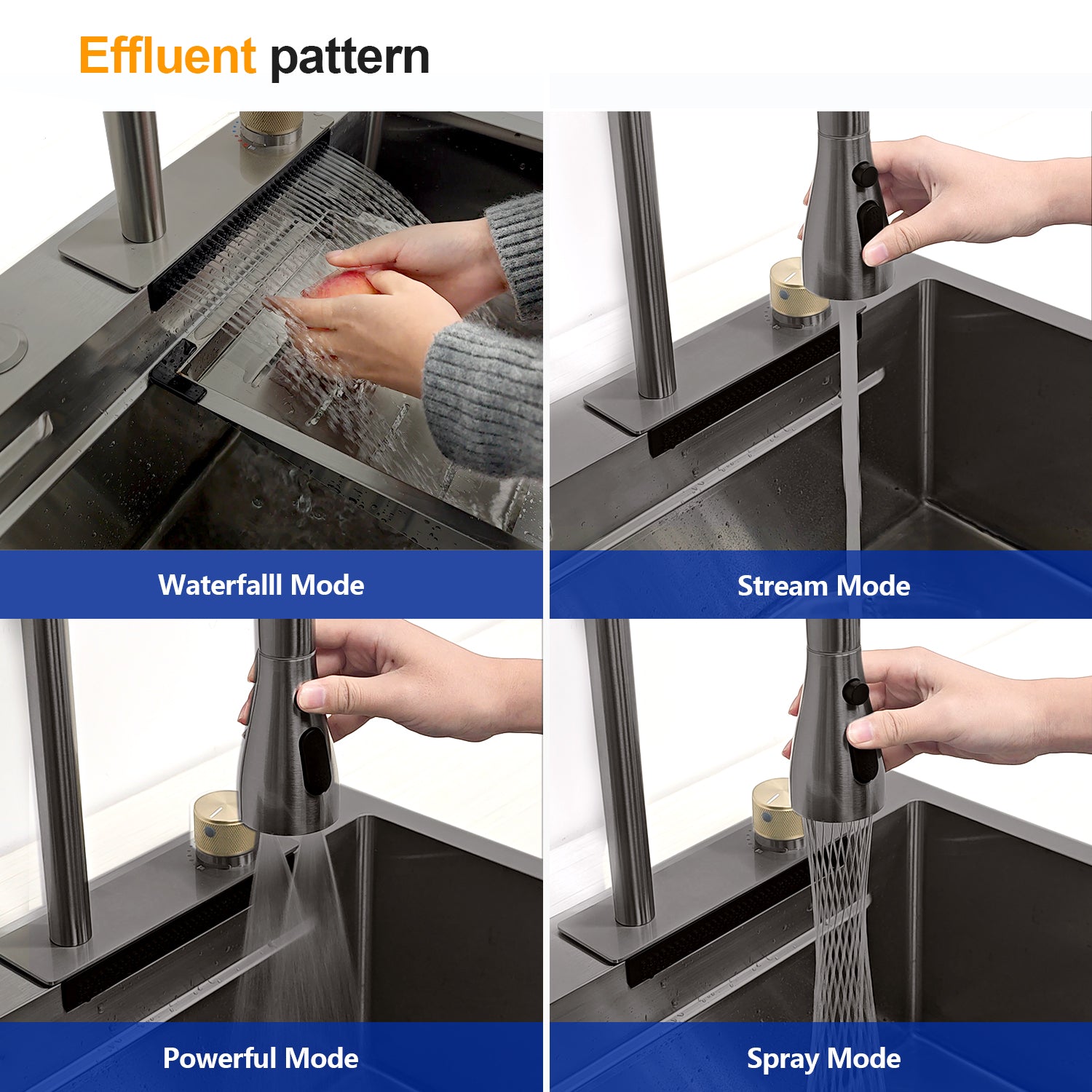 Effluent pattern

Waterfalll Mode

Stream Mode

Powerful Mode

Spray Mode