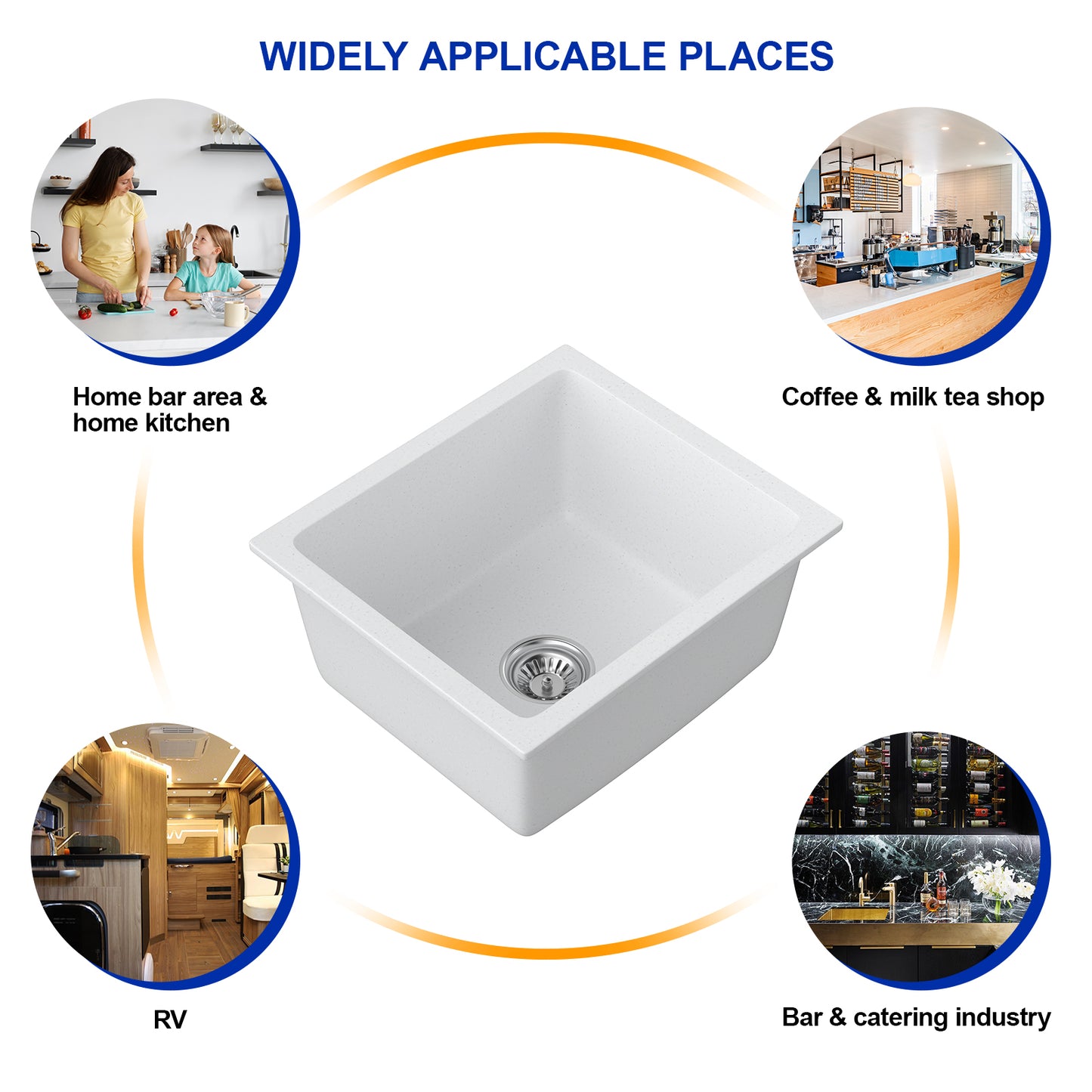 WIDELY APPLICABLE PLACES

Home bar area & home kitchen

Coffee & milk tea shop

RV

Bar & catering industry