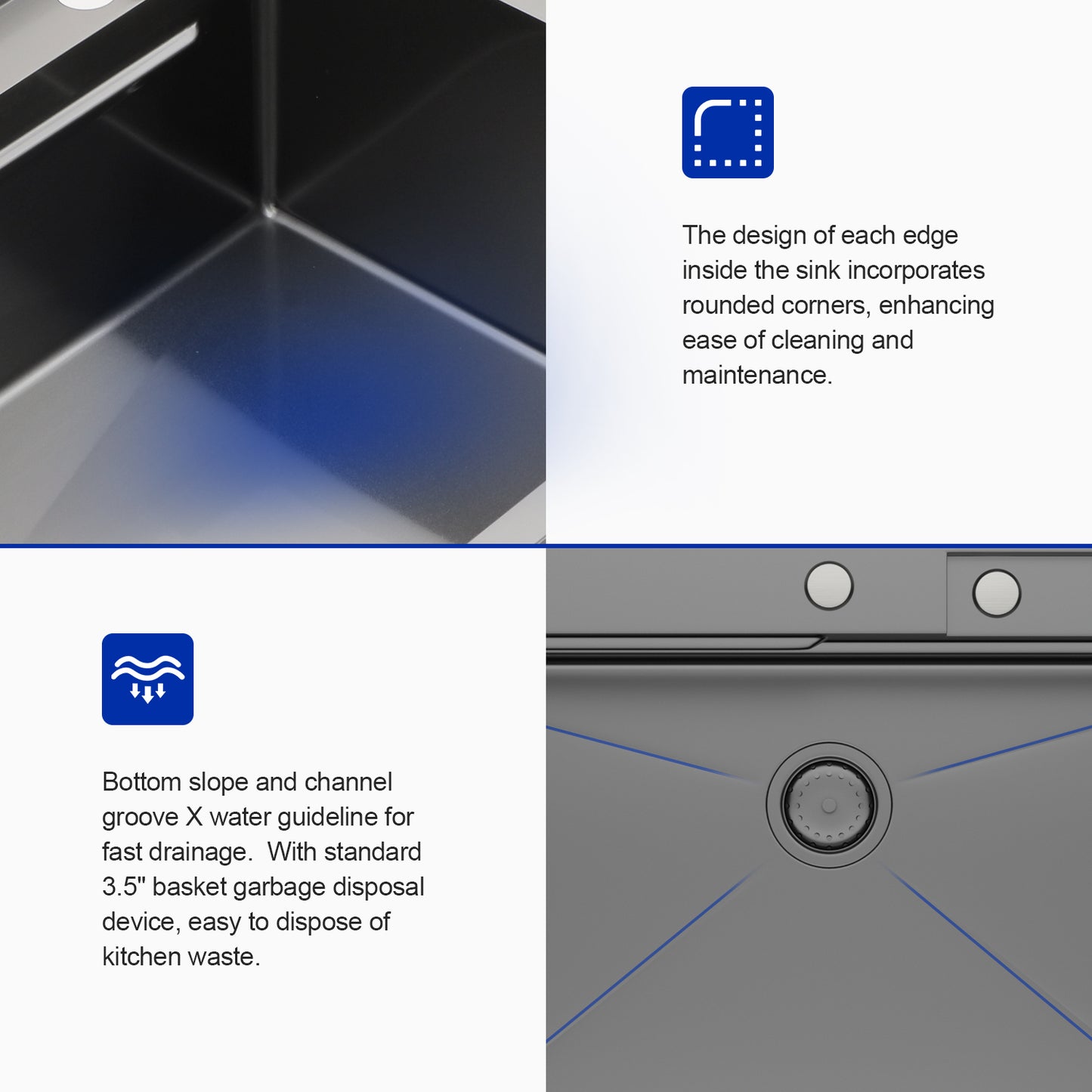 The design of each edge inside the sink incorporates rounded corners, enhancing ease of cleaning and maintenance.

Bottom slope and channel groove X water guideline for fast drainage.  With standard 3.5" basket garbage disposal device, easy to dispose of kitchen waste.